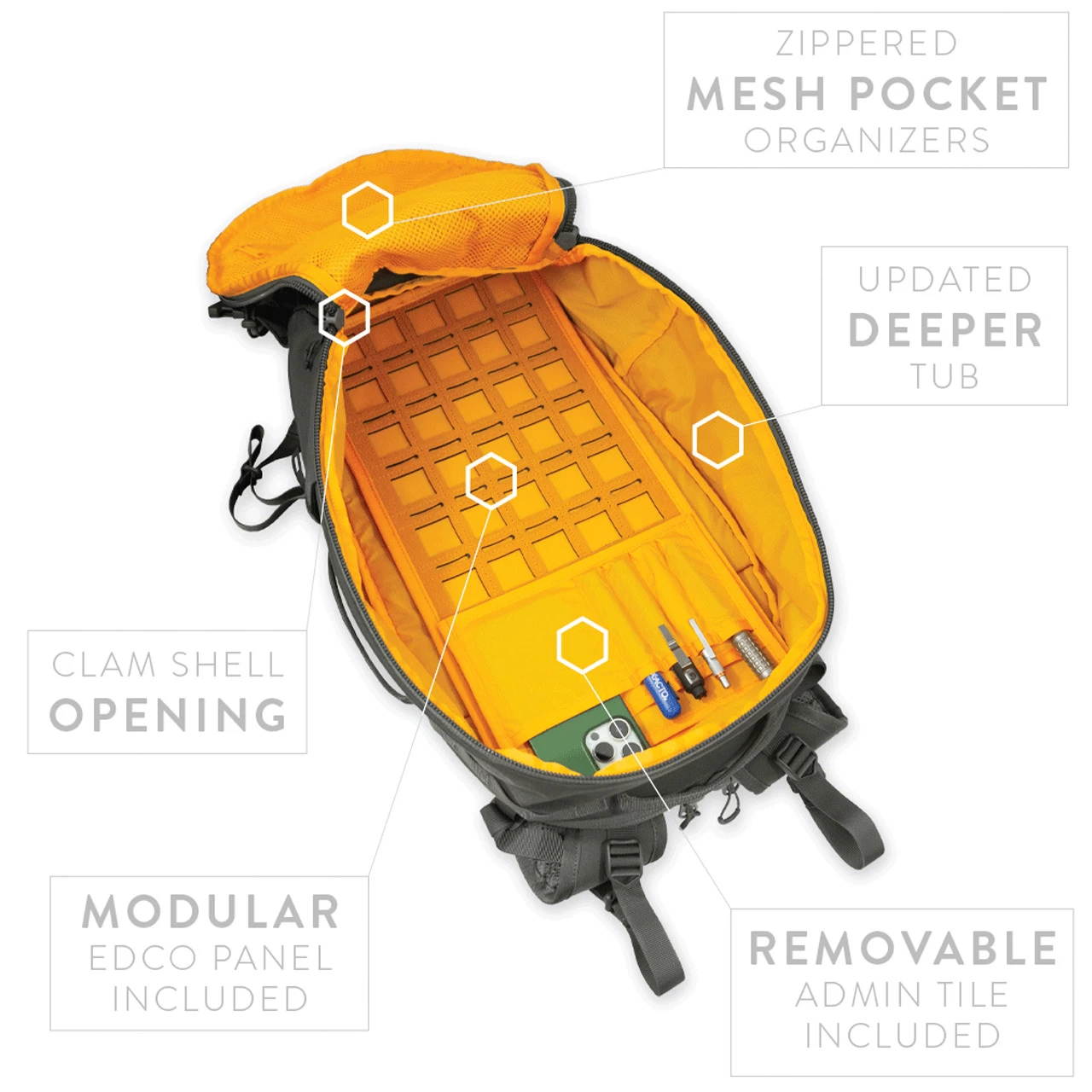 ZIPPERED
MESH POCKET
ORGANIZERS

UPDATED
DEEPER
TUB

CLAM SHELL
OPENING

MODULAR
EDCO PANEL
INCLUDED

REMOVABLE
ADMIN TILE
INCLUDED